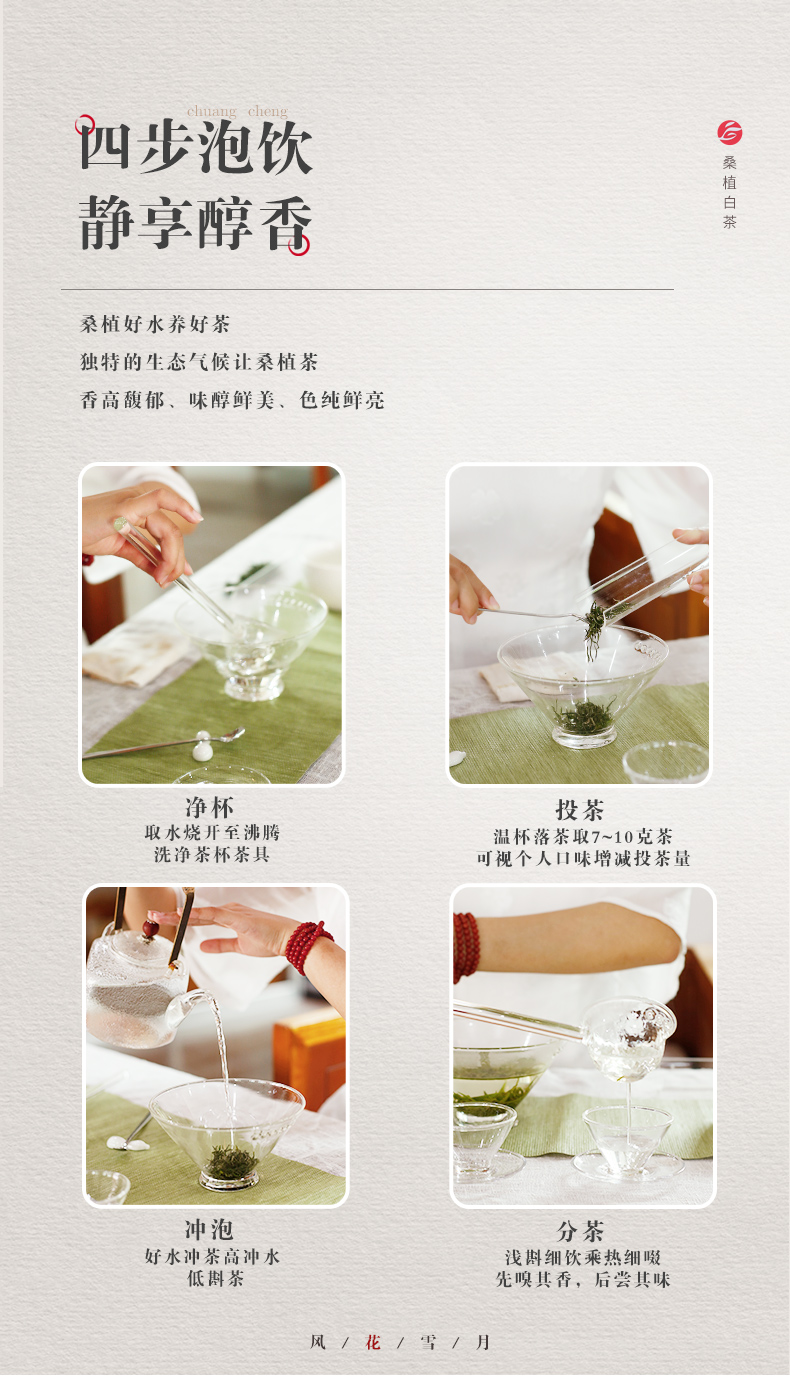 chuang cheng
四步泡饮
静享醇香

桑植白茶

桑植好水养好茶
独特的生态气候让桑植茶
香高馥郁、味醇鲜美、色纯鲜亮

净杯
取水烧开至沸腾
洗净茶杯茶具

投茶
温杯落茶取7~10克茶
可视个人口味增减投茶量

冲泡
好水冲茶高冲水
低斟茶

分茶
浅斟细饮乘热细啜
先嗅其香，后尝其味

风 / 花 / 雪 / 月